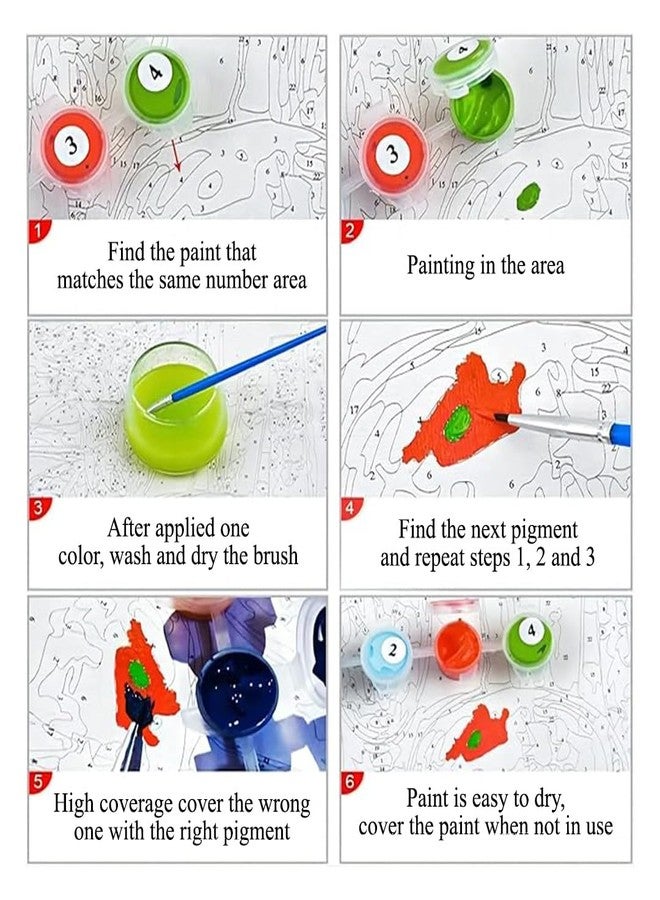 1
Find the paint that matches the same number area

2
Painting in the area

3
After applied one color, wash and dry the brush

4
Find the next pigment and repeat steps 1, 2 and 3

5
High coverage cover the wrong one with the right pigment

6
Paint is easy to dry, cover the paint when not in use